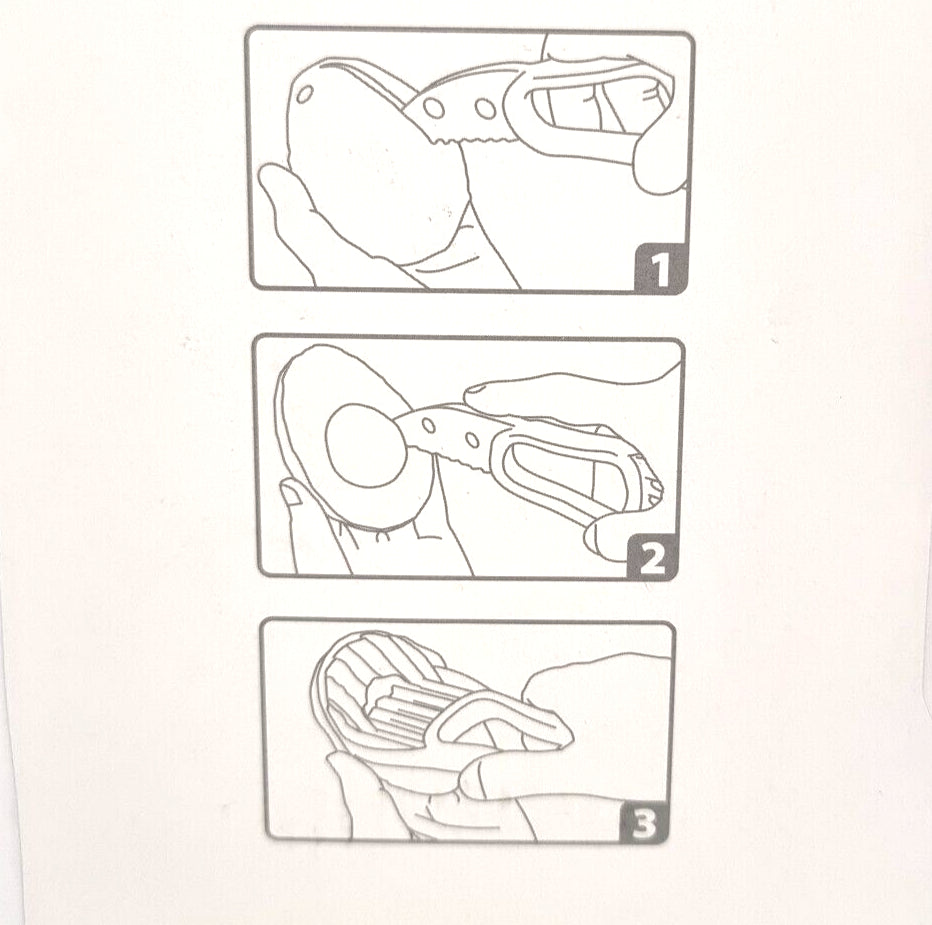 1

2

3