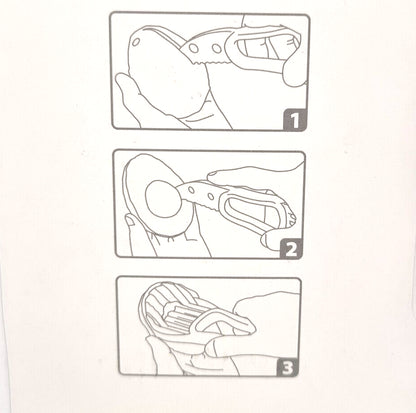 1

2

3